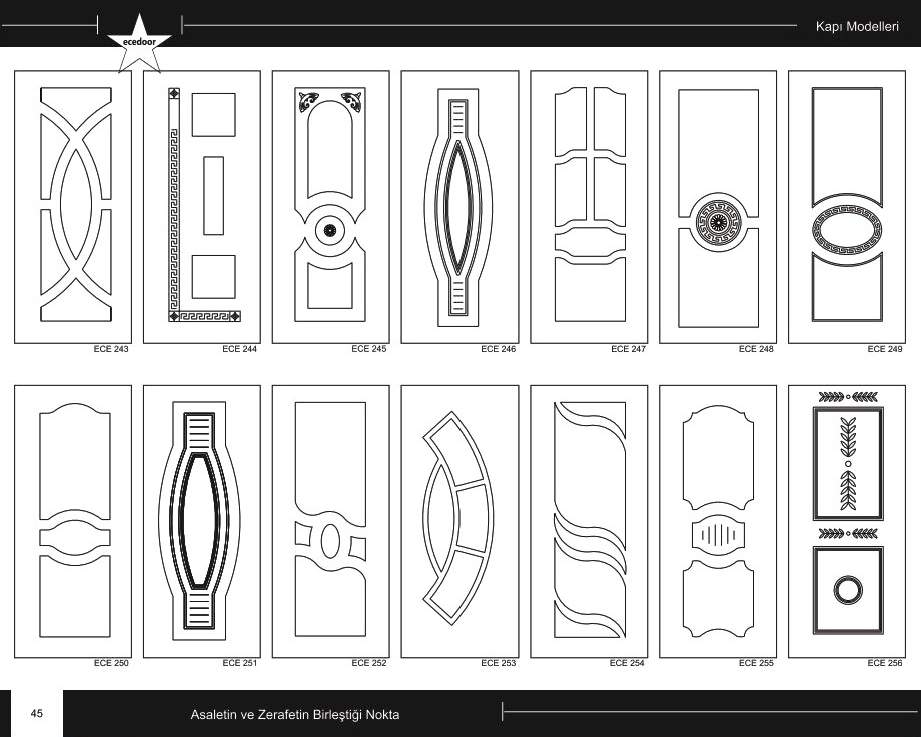 ecedoor

Kapı Modelleri

ECE 243
ECE 244
ECE 245
ECE 246
ECE 247
ECE 248
ECE 249

ECE 250
ECE 251
ECE 252
ECE 253
ECE 254
ECE 255
ECE 256

45

Asaletin ve Zerafetin Birleştiği Nokta